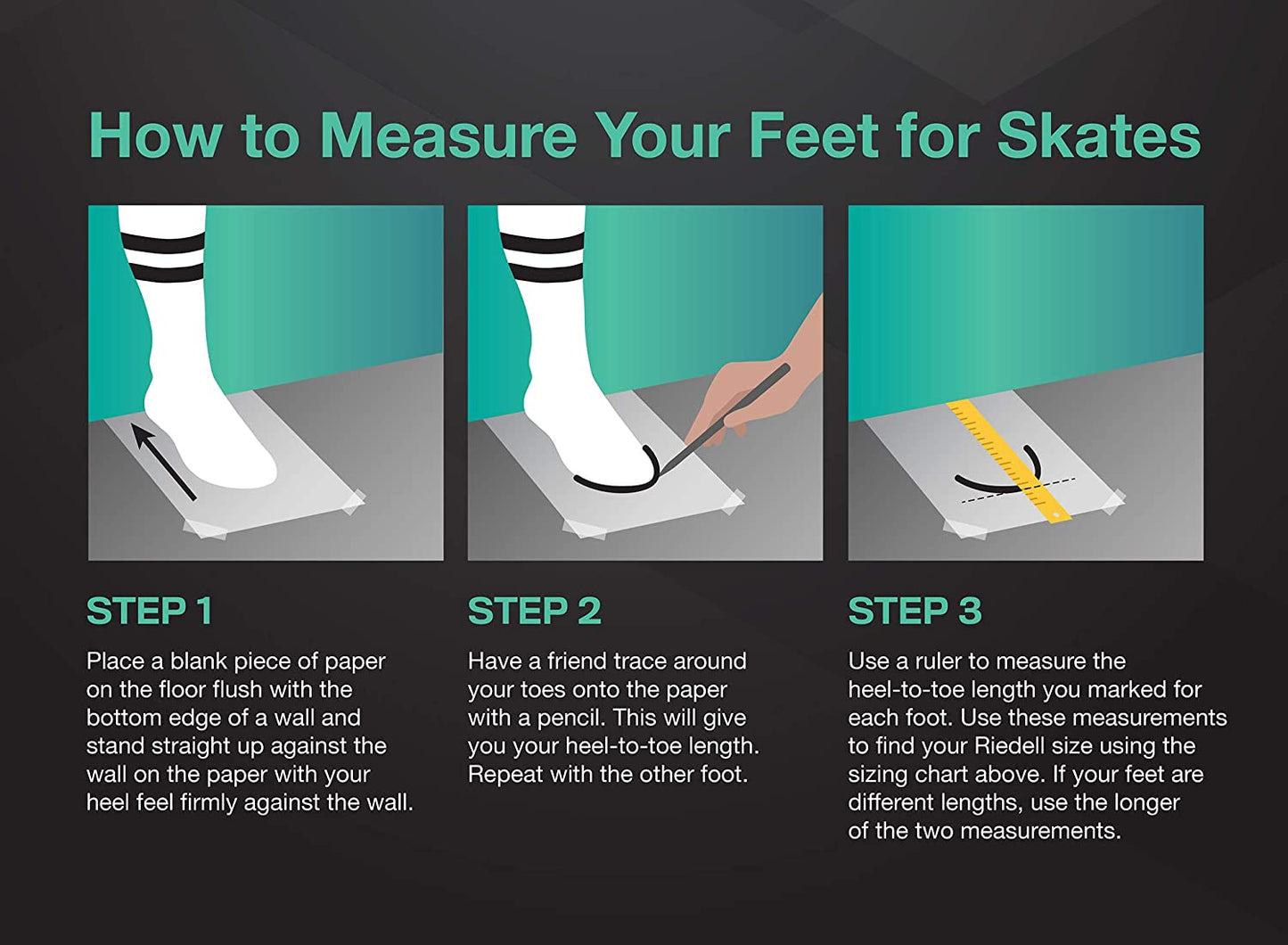 How to Measure Your Feet for Skates

STEP 1

Place a blank piece of paper on the floor flush with the bottom edge of a wall and stand straight up against the wall on the paper with your heel feel firmly against the wall.

STEP 2

Have a friend trace around your toes onto the paper with a pencil. This will give you your heel-to-toe length. Repeat with the other foot.

STEP 3

Use a ruler to measure the heel-to-toe length you marked for each foot. Use these measurements to find your Riedell size using the sizing chart above. If your feet are different lengths, use the longer of the two measurements.