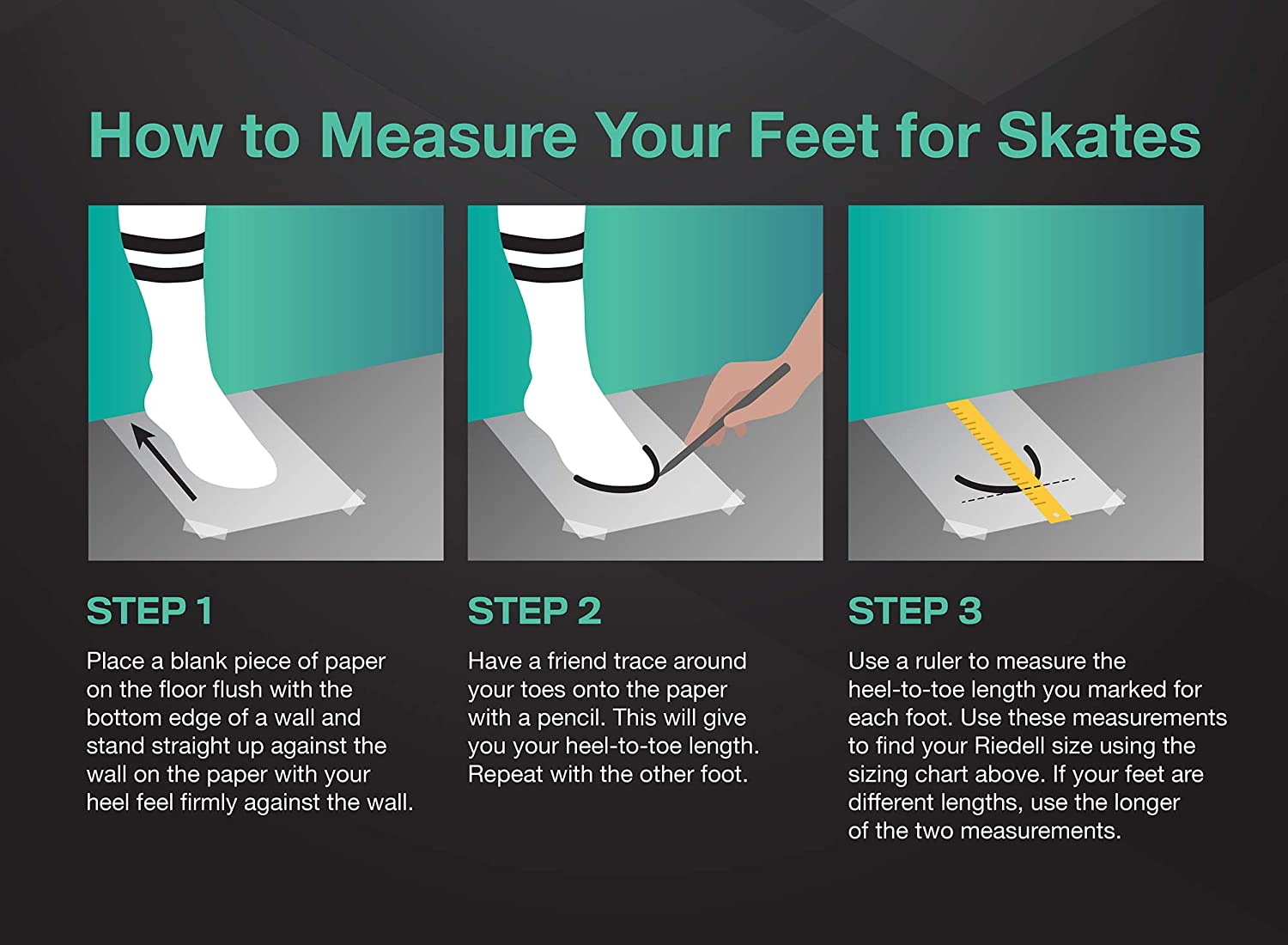 How to Measure Your Feet for Skates

STEP 1

Place a blank piece of paper on the floor flush with the bottom edge of a wall and stand straight up against the wall on the paper with your heel feel firmly against the wall.

STEP 2

Have a friend trace around your toes onto the paper with a pencil. This will give you your heel-to-toe length. Repeat with the other foot.

STEP 3

Use a ruler to measure the heel-to-toe length you marked for each foot. Use these measurements to find your Riedell size using the sizing chart above. If your feet are different lengths, use the longer of the two measurements.